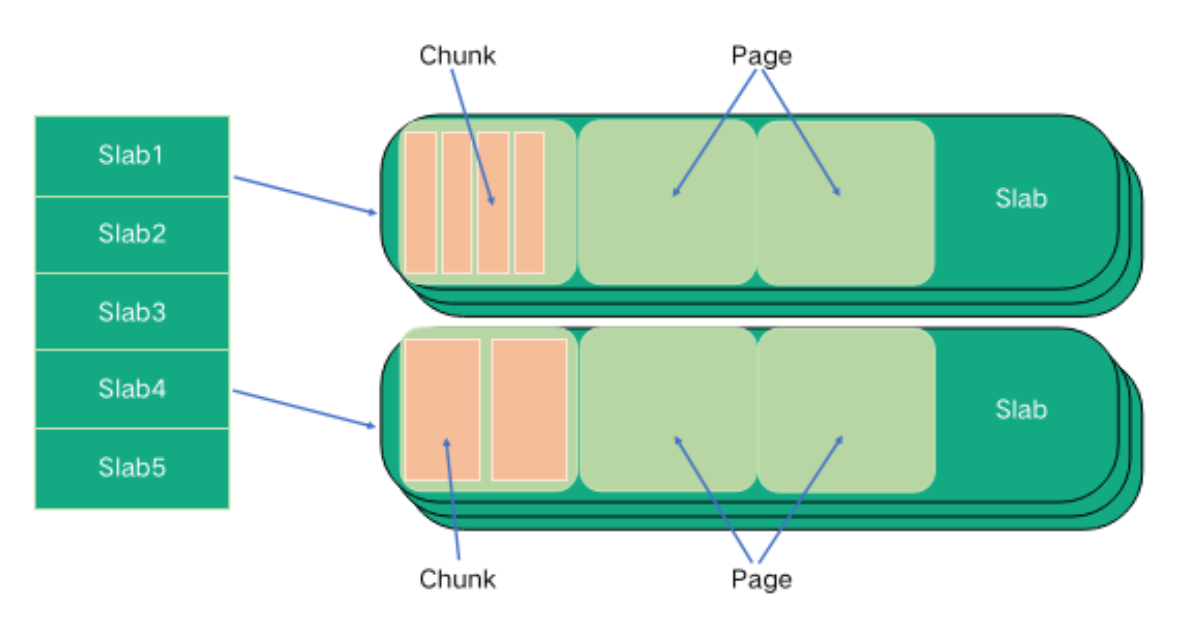 Chunk

Page

Slab1

Slab2

Slab3

Slab4

Slab5

Slab

Slab

Chunk

Page